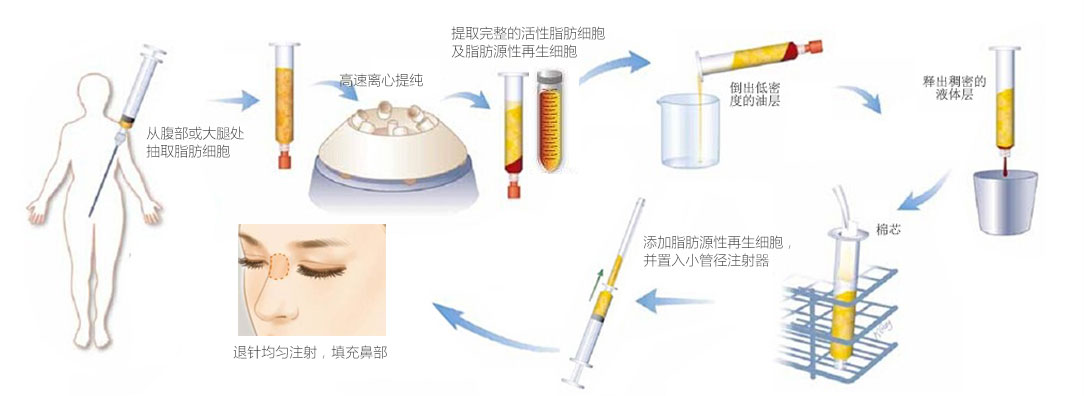 从腹部或大腿处抽取脂肪细胞

高速离心提纯

提取完整的活性脂肪细胞及脂肪源性再生细胞

倒出低密度的油层

释出稠密的液体层

棉芯

添加脂肪源性再生细胞，并置入小管径注射器

退针均匀注射，填充鼻部