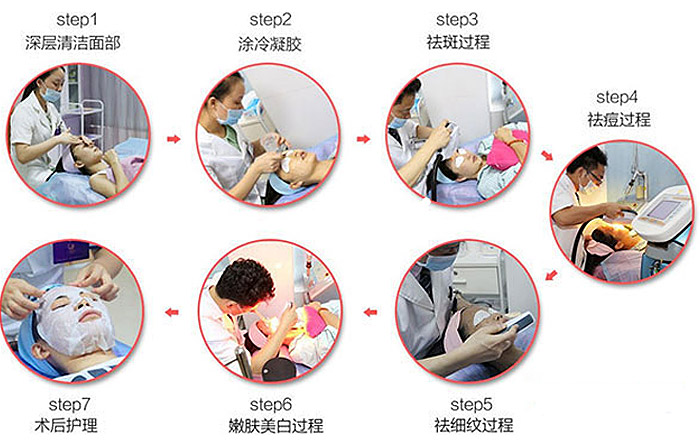 step1
深层清洁面部

step2
涂冷凝胶

step3
祛斑过程

step4
祛痘过程

step5
祛细纹过程

step6
嫩肤美白过程

step7
术后护理