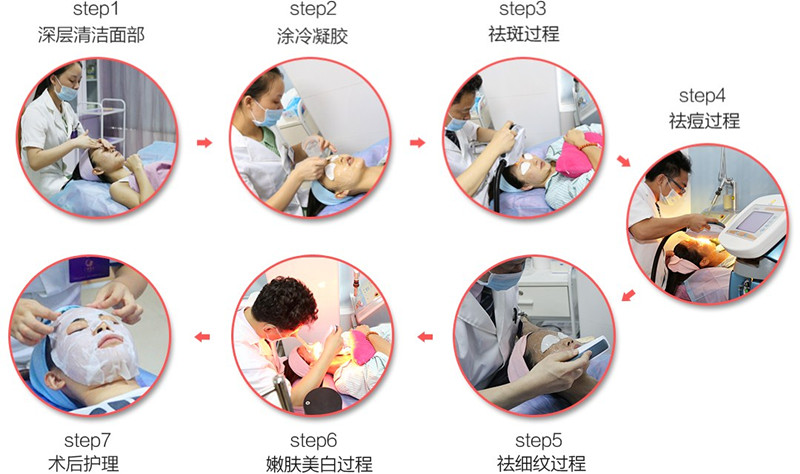 step1
深层清洁面部

step2
涂冷凝胶

step3
祛斑过程

step4
祛痘过程

step5
祛细纹过程

step6
嫩肤美白过程

step7
术后护理